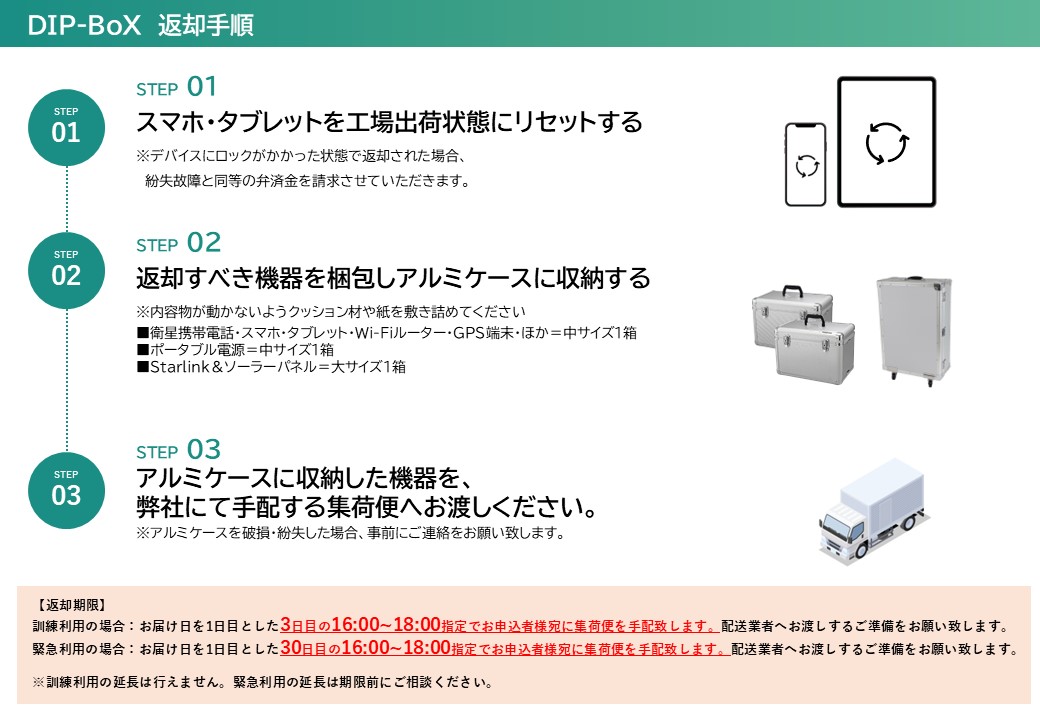 DIP-BoX 返却手順

STEP 01

STEP 01
スマホ・タブレットを工場出荷状態にリセットする
※デバイスにロックがかかった状態で返却された場合、紛失故障と同等の弁済金を請求させていただきます。

STEP 02

STEP 02
返却すべき機器を梱包しアルミケースに収納する
※内容物が動かないようクッション材や紙を敷き詰めてください
■衛星携帯電話・スマホ・タブレット・Wi-Fiルーター・GPS端末・ほか＝中サイズ1箱
■ポータブル電源＝中サイズ1箱
■Starlink＆ソーラーパネル＝大サイズ1箱

STEP 03

STEP 03
アルミケースに収納した機器を、弊社にて手配する集荷便へお渡しください。
※アルミケースを破損・紛失した場合、事前にご連絡をお願い致します。

【返却期限】
訓練利用の場合：お届け日を1日目とした3日目の16:00~18:00指定でお申込者様宛に集荷便を手配致します。配送業者へお渡しするご準備をお願い致します。
緊急利用の場合：お届け日を1日目とした30日目の16:00~18:00指定でお申込者様宛に集荷便を手配致します。配送業者へお渡しするご準備をお願い致します。

※訓練利用の延長は行えません。緊急利用の延長は期限前にご相談ください。